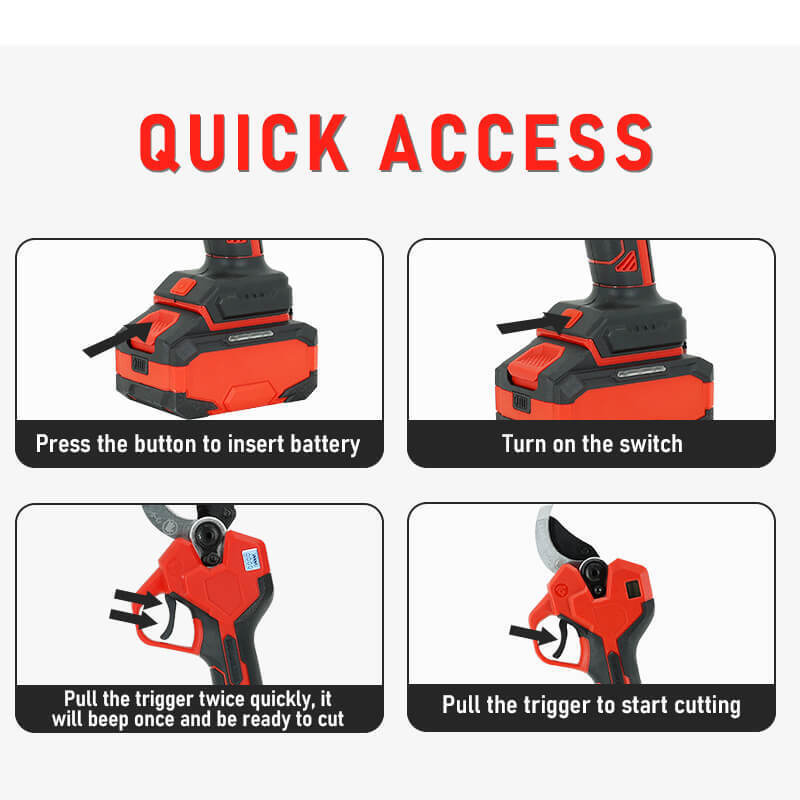 QUICK ACCESS

Press the button to insert battery

Turn on the switch

Pull the trigger twice quickly, it will beep once and be ready to cut

Pull the trigger to start cutting